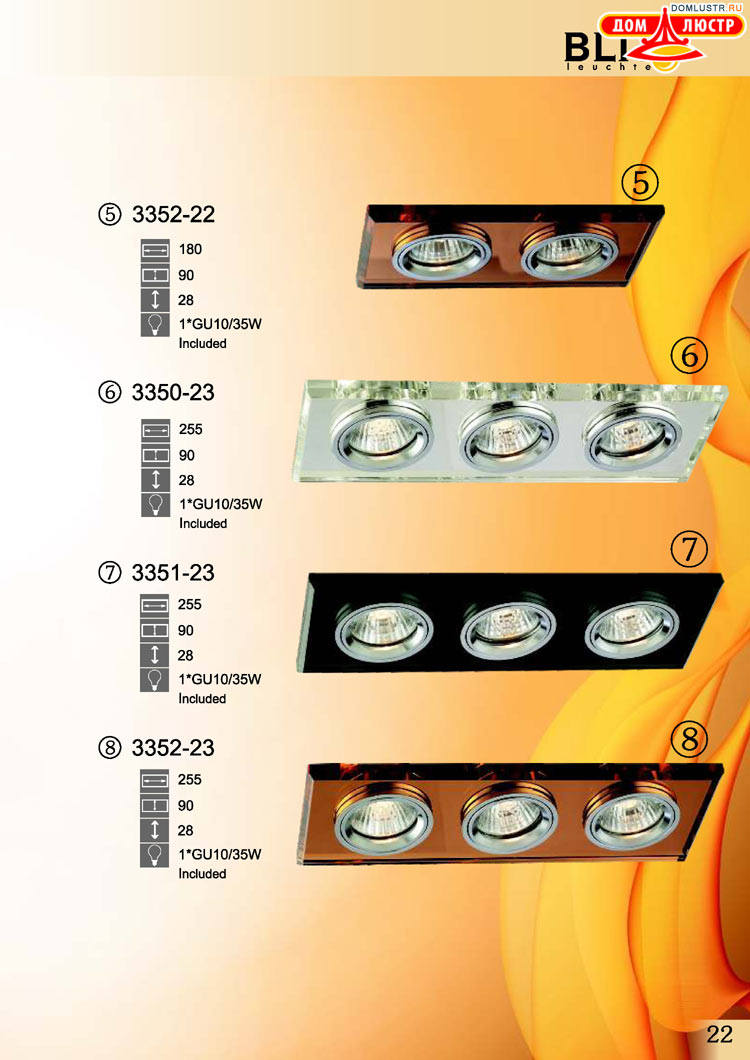 DOMLUSTR.RU
ДОМ ЛЮСТР
BLI
leuchte

⑤

⑤ 3352-22

180
90
28
1*GU10/35W
Included

⑥

⑥ 3350-23

255
90
28
1*GU10/35W
Included

⑦

⑦ 3351-23

255
90
28
1*GU10/35W
Included

⑧

⑧ 3352-23

255
90
28
1*GU10/35W
Included

22