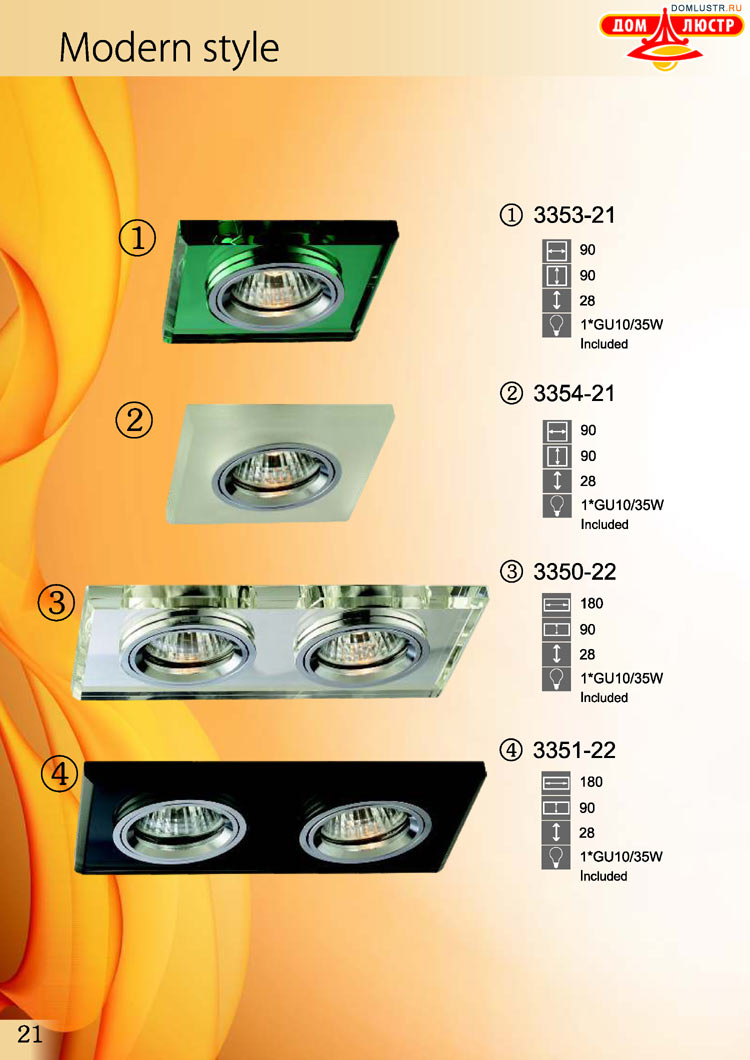 Modern style

DOMLUSTR.RU
ДОМ ЛЮСТР

①

②

③

④

① 3353-21
90
90
28
1*GU10/35W
Included

② 3354-21
90
90
28
1*GU10/35W
Included

③ 3350-22
180
90
28
1*GU10/35W
Included

④ 3351-22
180
90
28
1*GU10/35W
Included

21